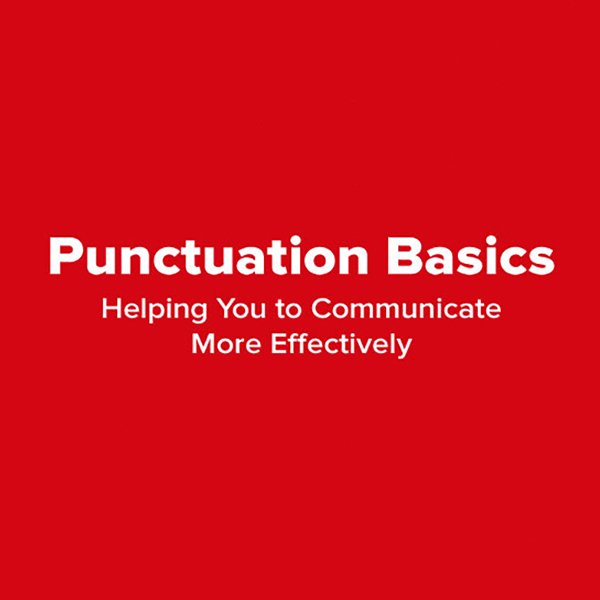 Punctuation Basics

Helping You to Communicate More Effectively