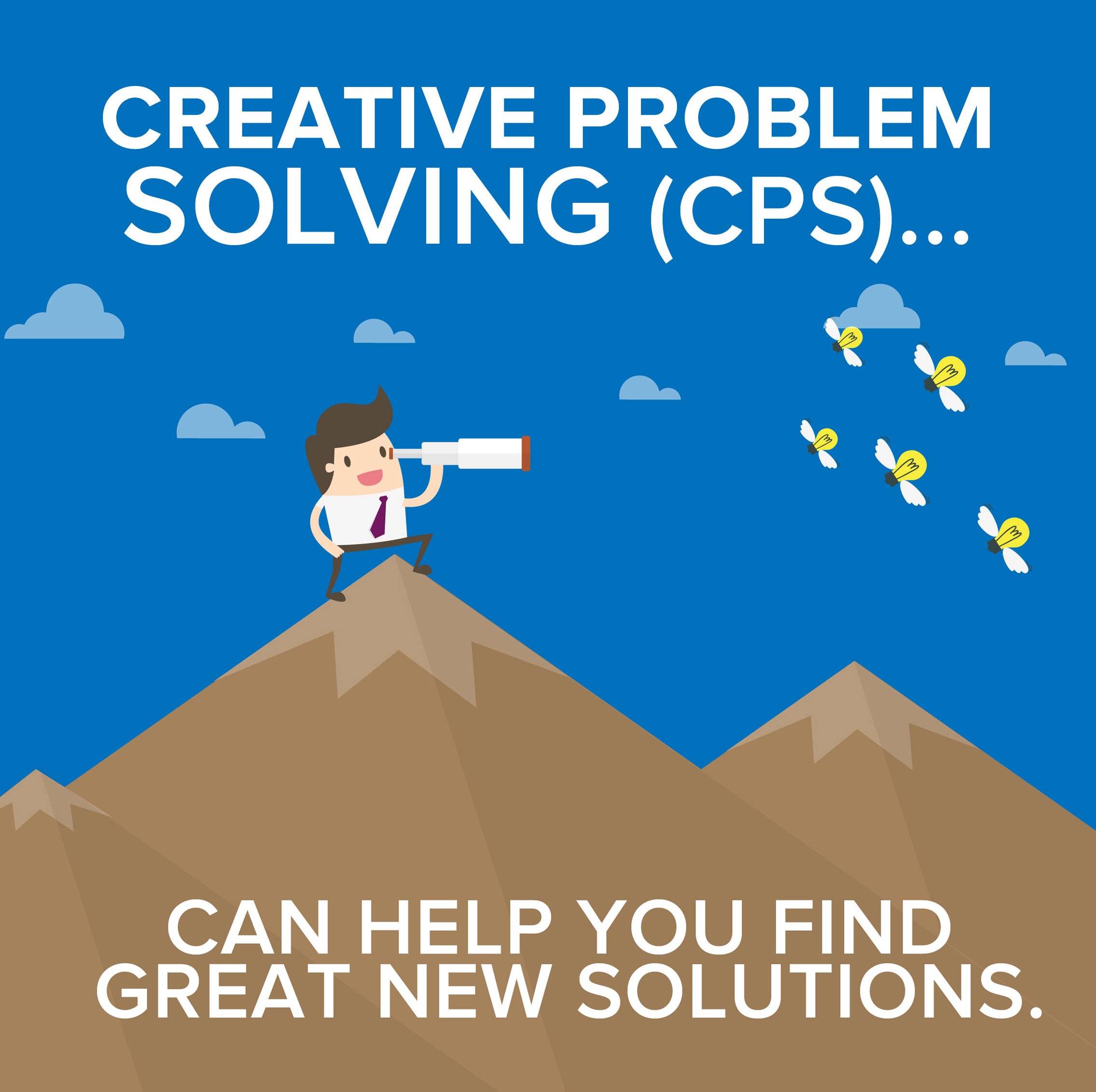 CREATIVE PROBLEM SOLVING (CPS)...

CAN HELP YOU FIND GREAT NEW SOLUTIONS.