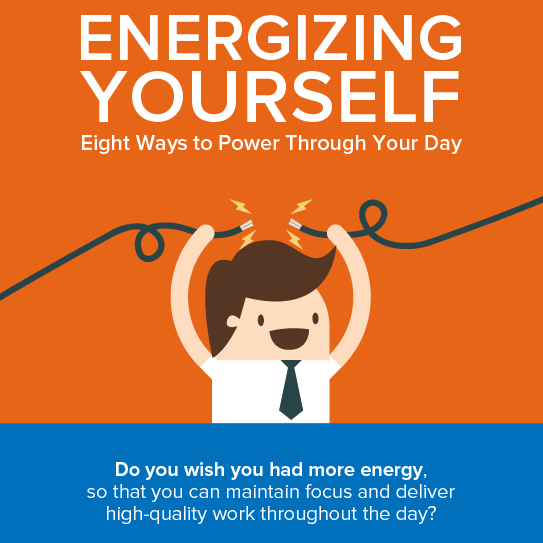 ENERGIZING YOURSELF

Eight Ways to Power Through Your Day

Do you wish you had more energy, so that you can maintain focus and deliver high-quality work throughout the day?