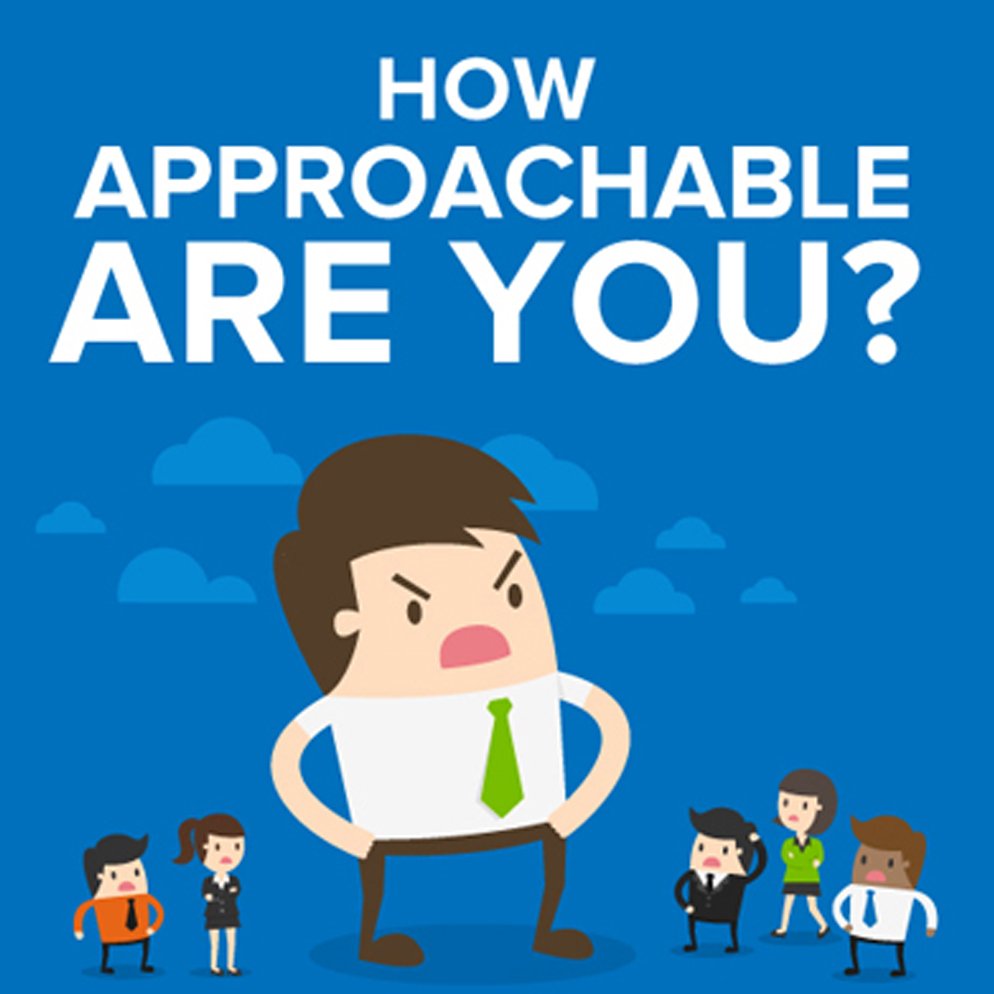 HOW APPROACHABLE ARE YOU?