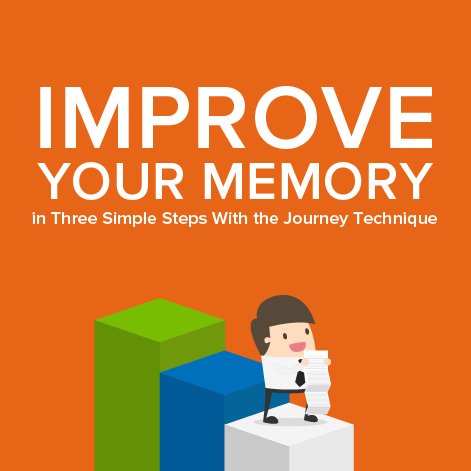 IMPROVE
YOUR MEMORY
in Three Simple Steps With the Journey Technique