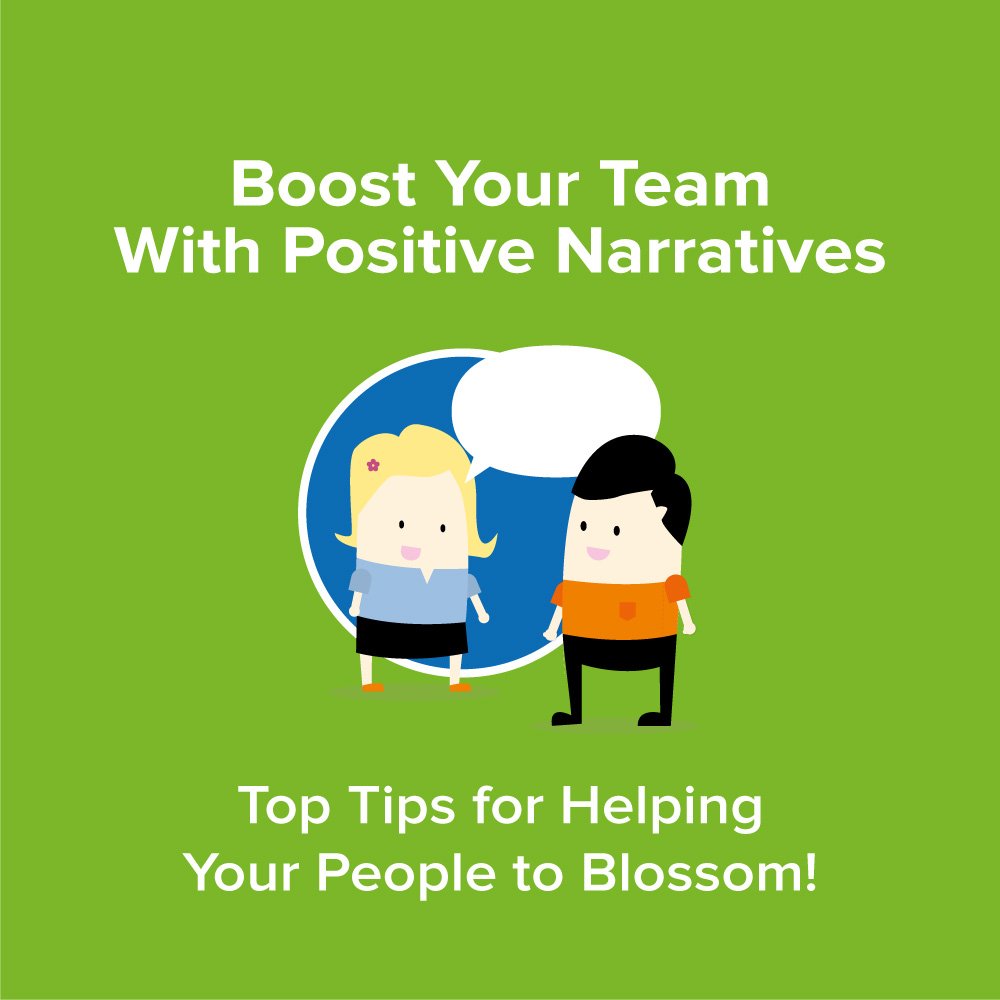 Boost Your Team
With Positive Narratives

Top Tips for Helping
Your People to Blossom!