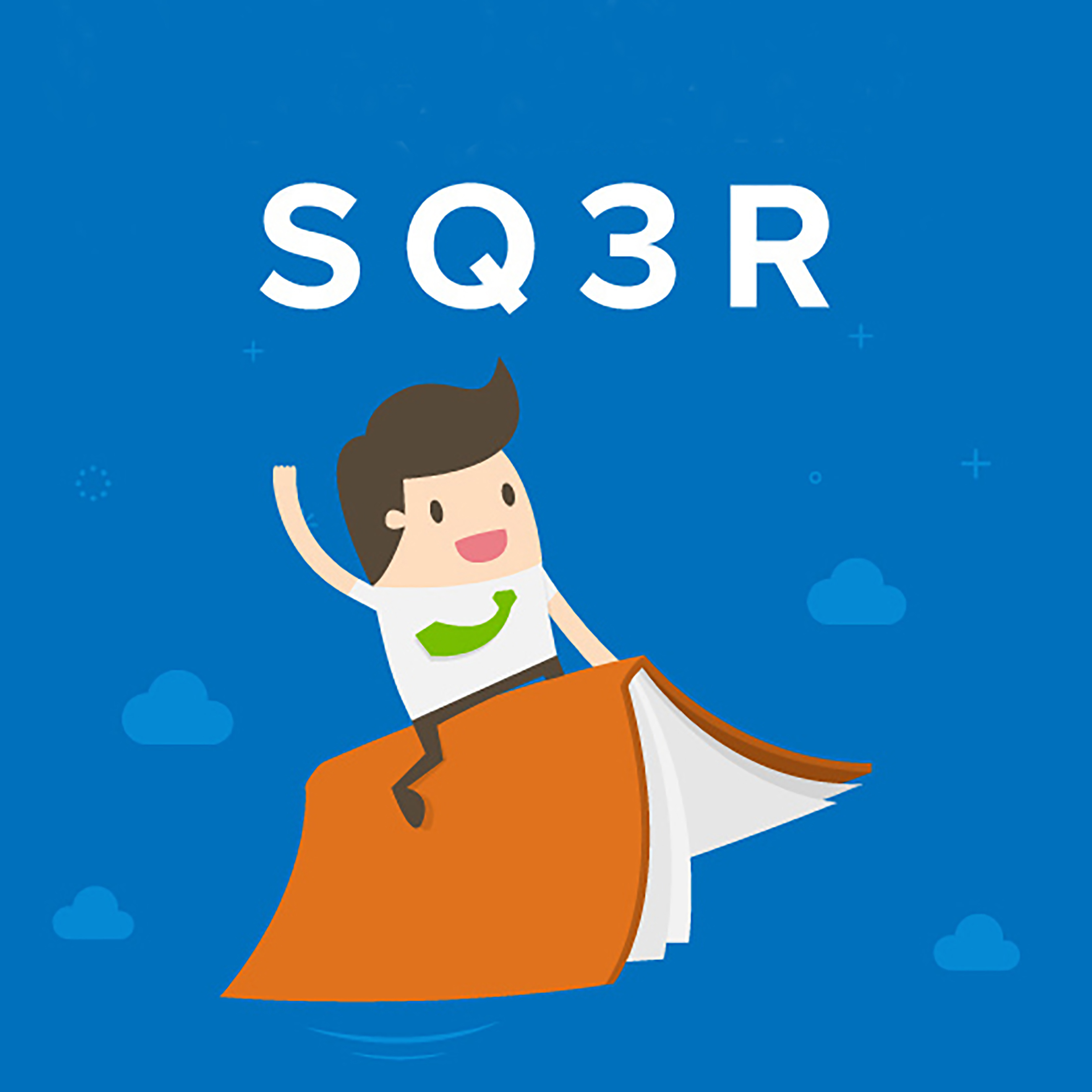 SQ3R